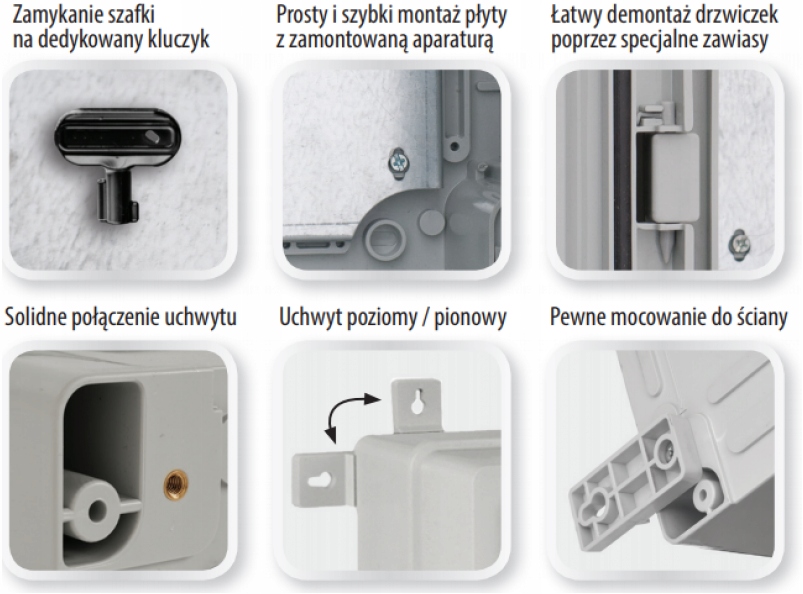 Zamykanie szafki na dedykowany kluczyk

Prosty i szybki montaż płyty z zamontowaną aparaturą

Łatwy demontaż drzwiczek poprzez specjalne zawiasy

Solidne połączenie uchwytu

Uchwyt poziomy / pionowy

Pewne mocowanie do ściany